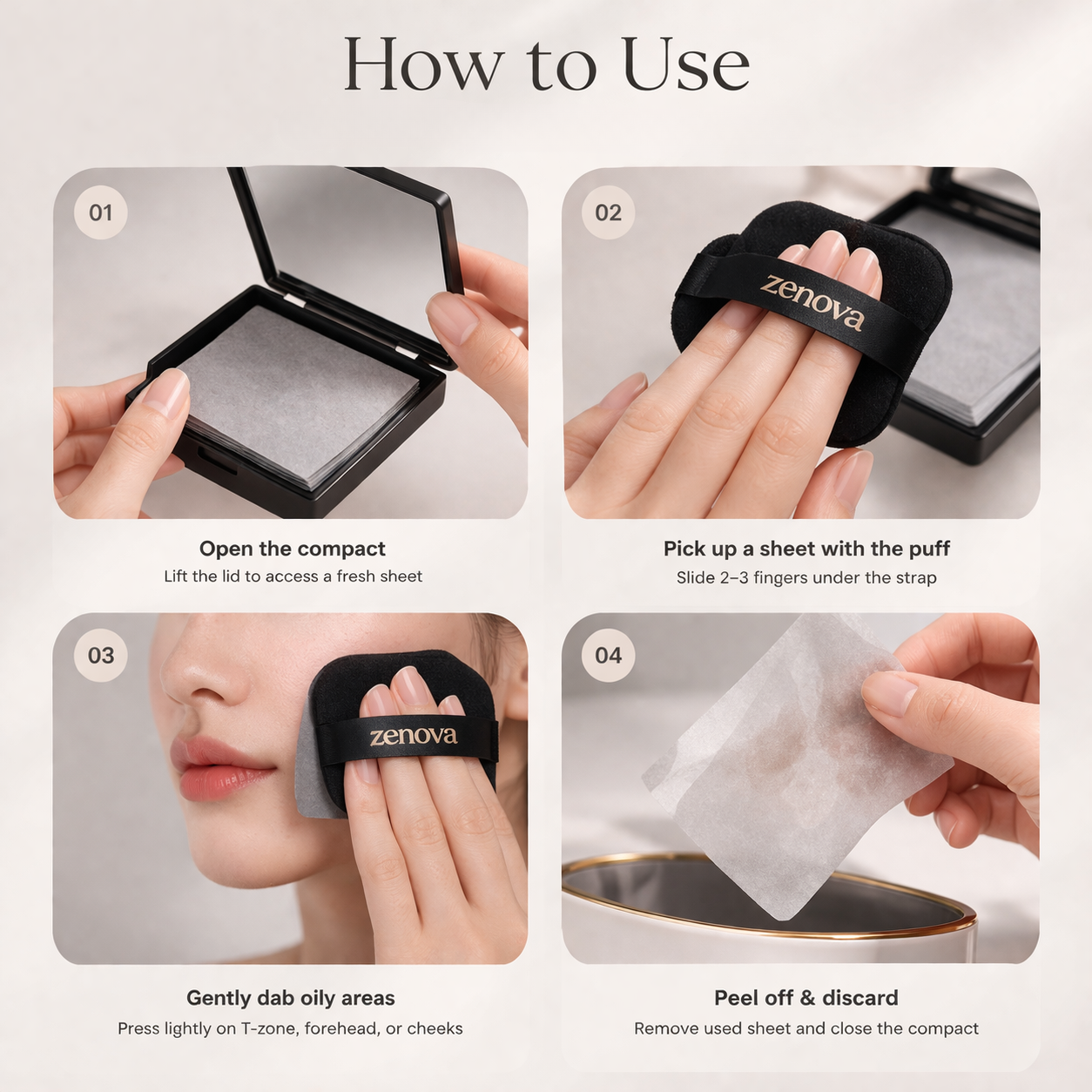 How to Use

01

Open the compact
Lift the lid to access a fresh sheet

02

zenova

Pick up a sheet with the puff
Slide 2–3 fingers under the strap

03

zenova

Gently dab oily areas
Press lightly on T-zone, forehead, or cheeks

04

Peel off & discard
Remove used sheet and close the compact